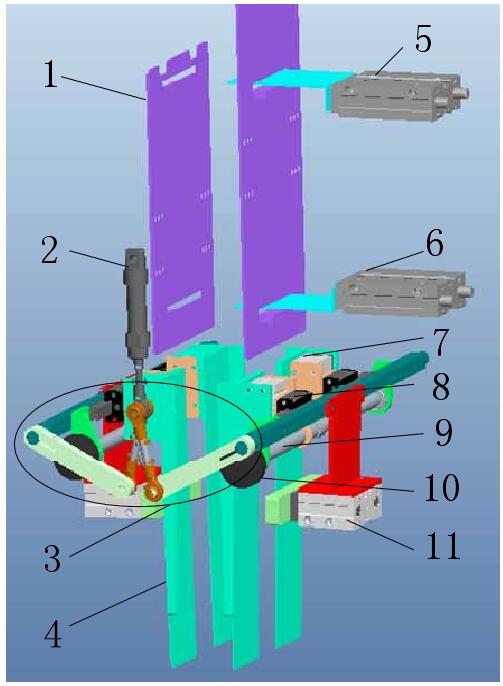 1
5
2
6
7
8
9
10
3
11
4