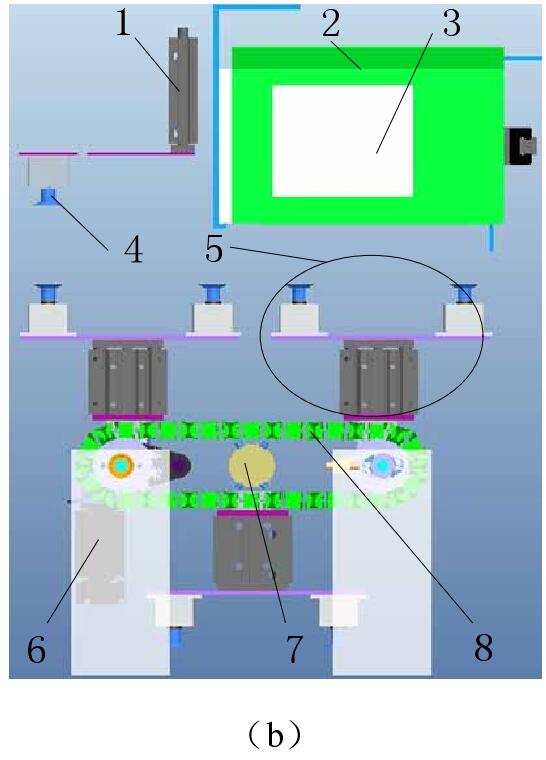 1
2
3
4
5
6
7
8

（b）