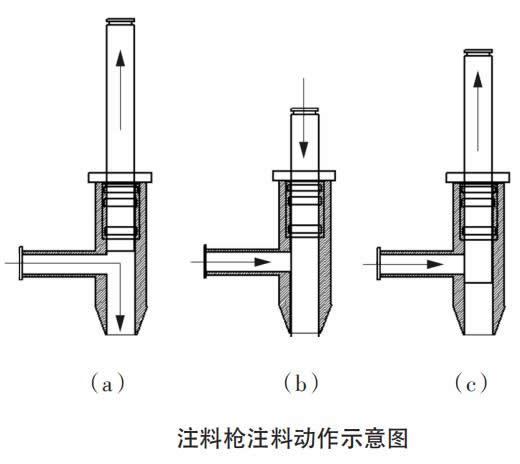 （a）

（b）

（c）

注料枪注料动作示意图