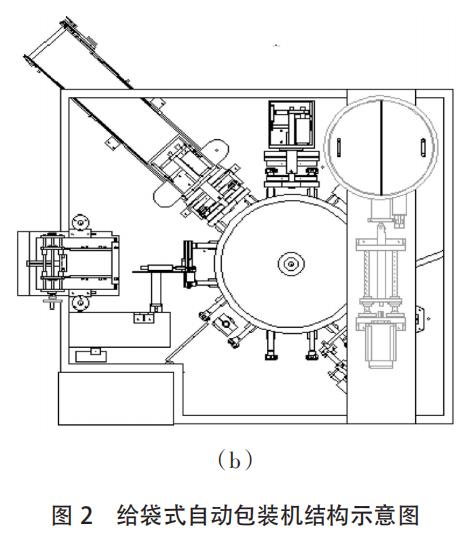 (b)

图 2　给袋式自动包装机结构示意图